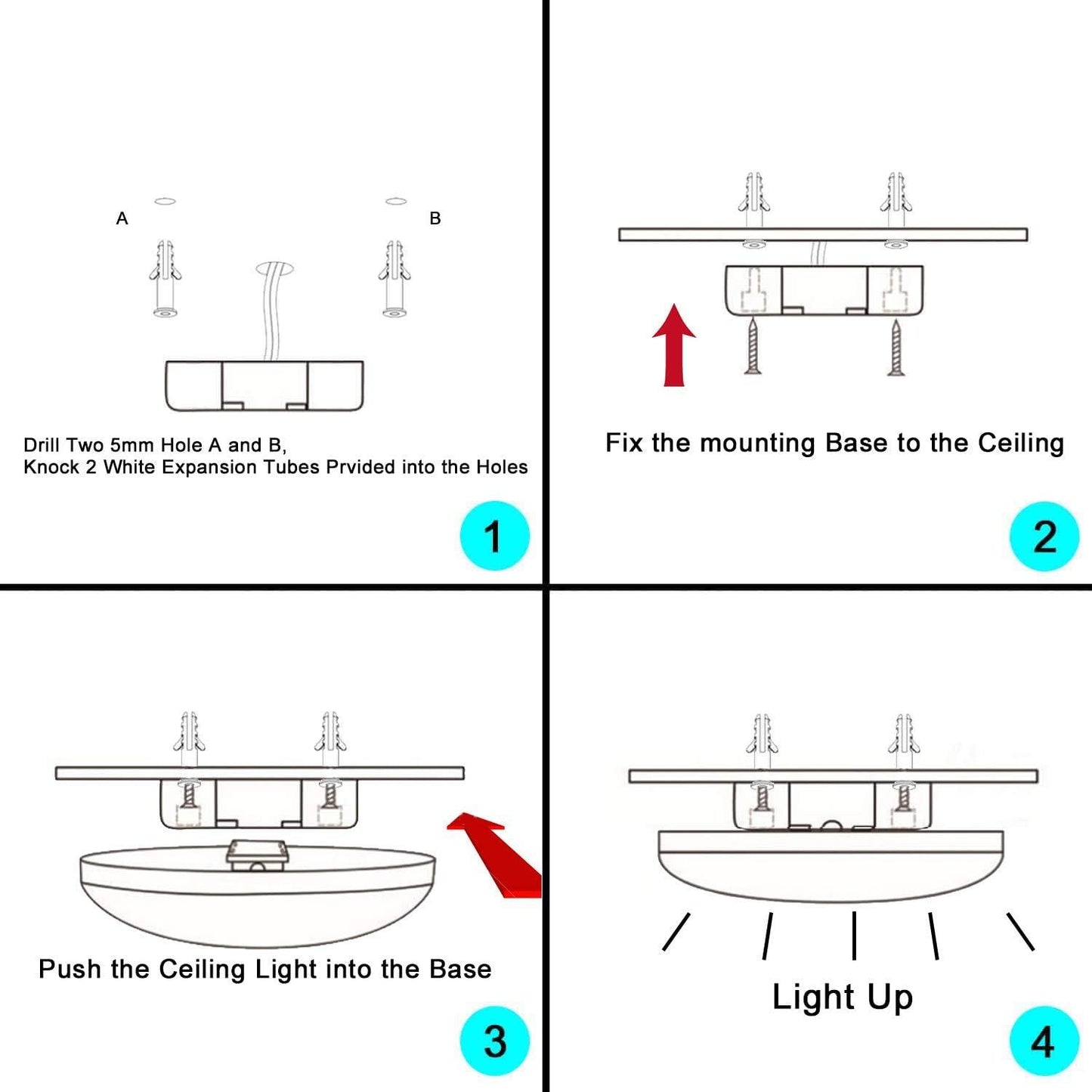 A

B

Drill Two 5mm Hole A and B,
Knock 2 White Expansion Tubes Prvided into the Holes

1

Fix the mounting Base to the Ceiling

2

Push the Ceiling Light into the Base

3

Light Up

4