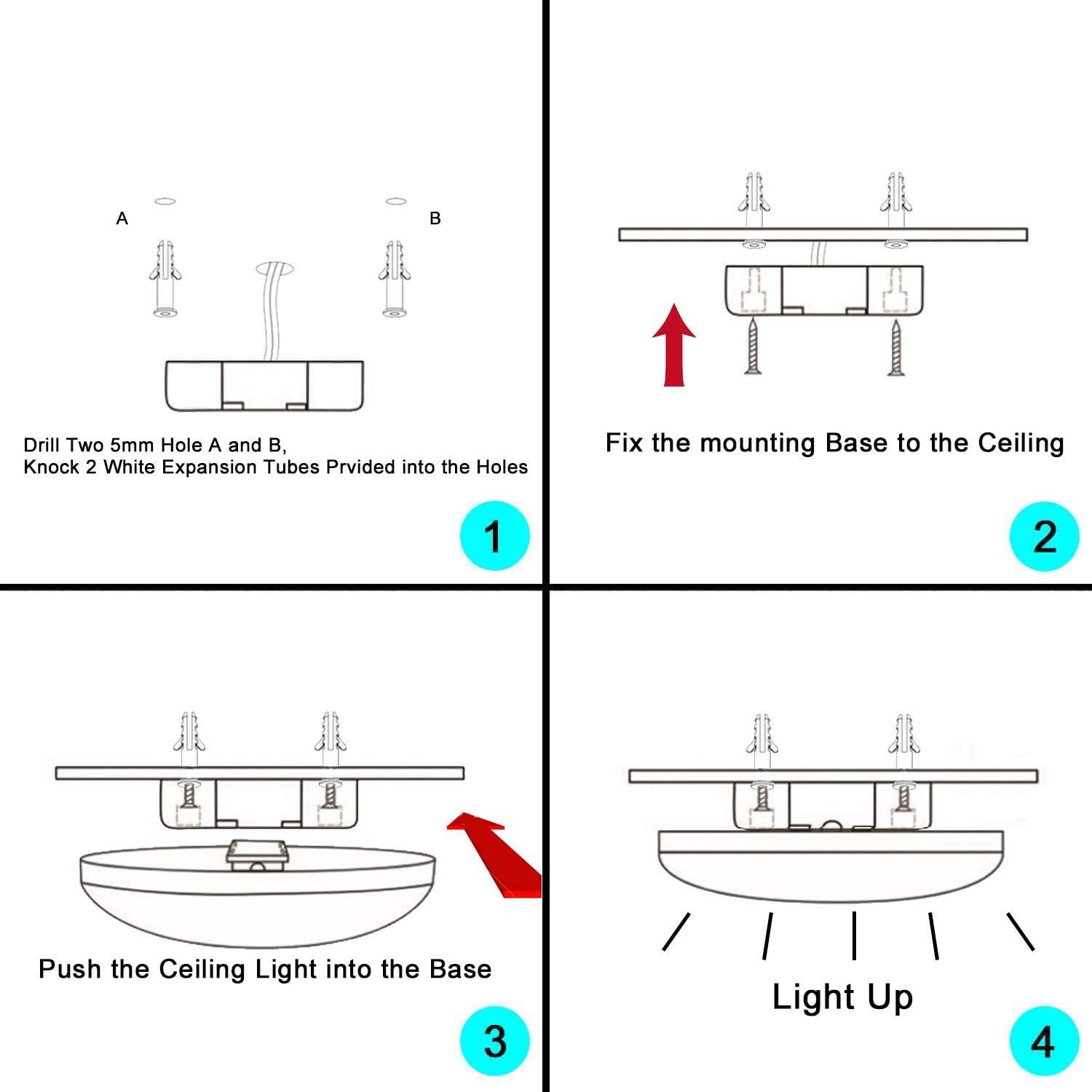 A

B

Drill Two 5mm Hole A and B,
Knock 2 White Expansion Tubes Prvided into the Holes

1

Fix the mounting Base to the Ceiling

2

Push the Ceiling Light into the Base

3

Light Up

4